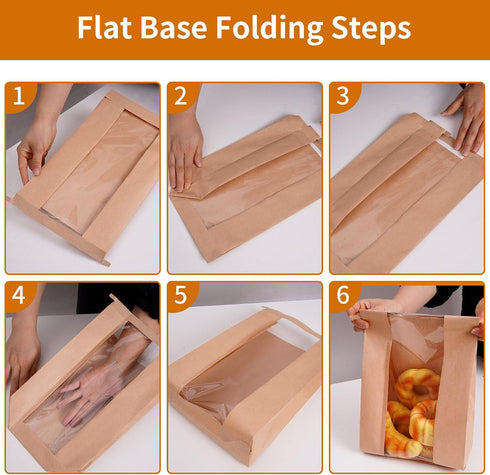 Flat Base Folding Steps

1

2

3

4

5

6