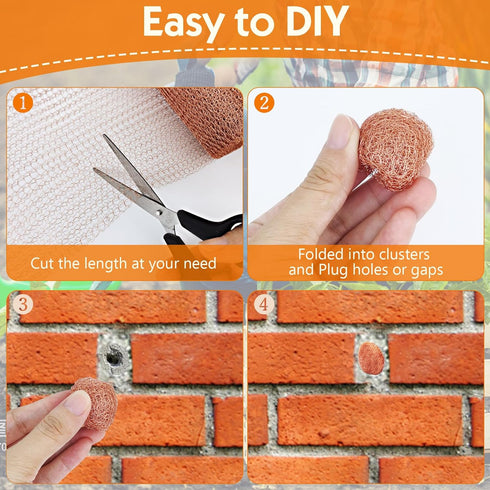 Easy to DIY

1

Cut the length at your need

2

Folded into clusters
and Plug holes or gaps

3

4