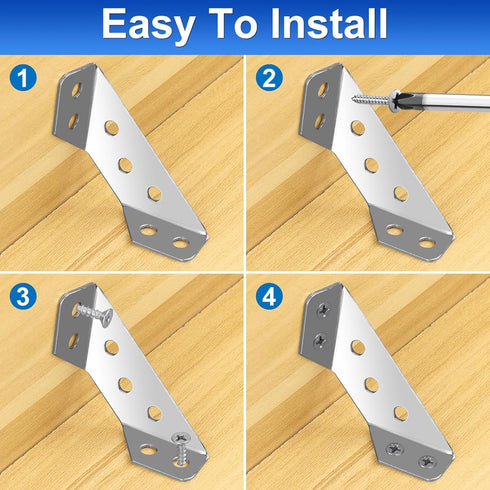 Easy To Install

1

2

3

4