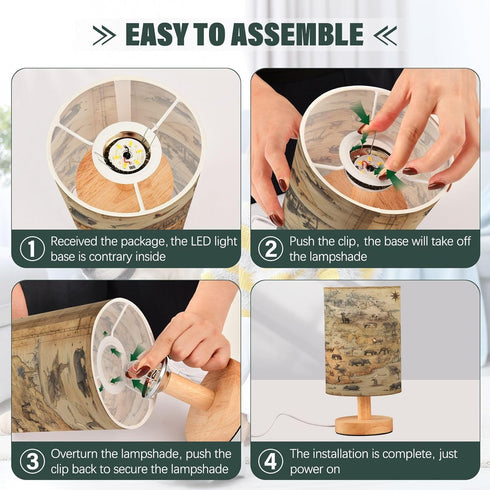 EASY TO ASSEMBLE

1 Received the package, the LED light base is contrary inside

2 Push the clip, the base will take off the lampshade

3 Overturn the lampshade, push the clip back to secure the lampshade

4 The installation is complete, just power on