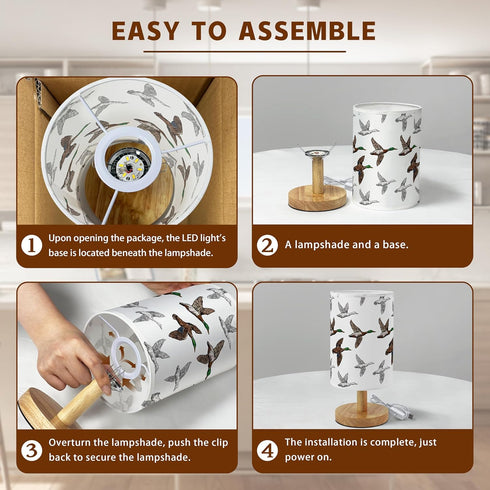 EASY TO ASSEMBLE

1 Upon opening the package, the LED light's base is located beneath the lampshade.

2 A lampshade and a base.

3 Overturn the lampshade, push the clip back to secure the lampshade.

4 The installation is complete, just power on.