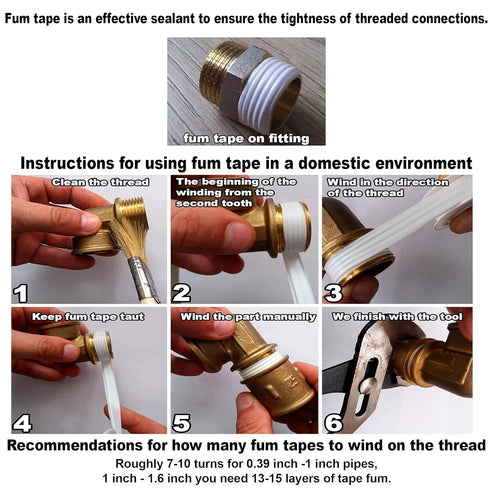 Fum tape is an effective sealant to ensure the tightness of threaded connections.

fum tape on fitting

Instructions for using fum tape in a domestic environment

Clean the thread
1

The beginning of the winding from the second tooth
2

Wind in the direction of the thread
3

Keep fum tape taut
4

Wind the part manually
5

We finish with the tool
6

Recommendations for how many fum tapes to wind on the thread

Roughly 7-10 turns for 0.39 inch -1 inch pipes,
1 inch - 1.6 inch you need 13-15 layers of tape fum.