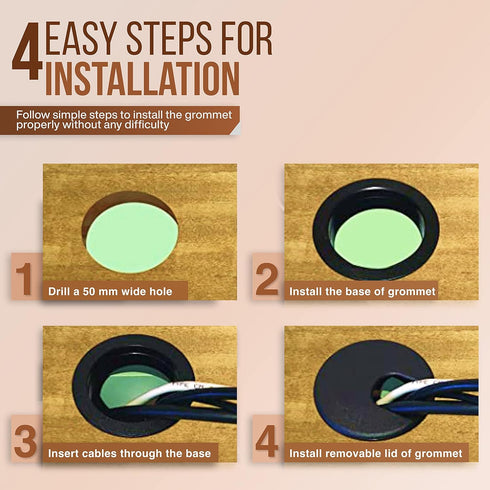 4 EASY STEPS FOR INSTALLATION

Follow simple steps to install the grommet properly without any difficulty

1 Drill a 50 mm wide hole

2 Install the base of grommet

3 Insert cables through the base

4 Install removable lid of grommet