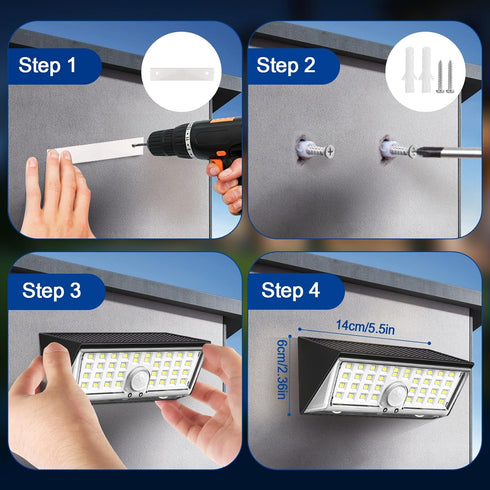 Step 1

Step 2

Step 3

Step 4

14cm/5.5in

6cm/2.36in