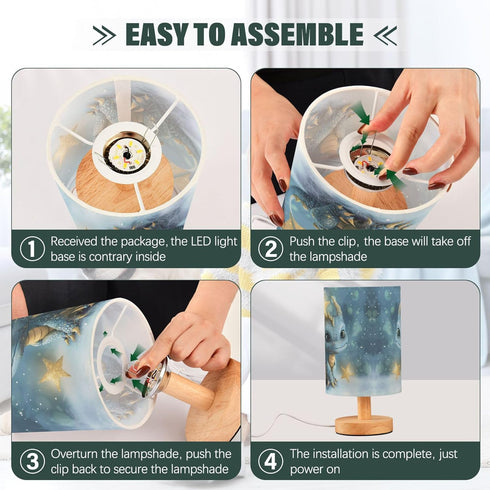 EASY TO ASSEMBLE

① Received the package, the LED light base is contrary inside

② Push the clip, the base will take off the lampshade

③ Overturn the lampshade, push the clip back to secure the lampshade

④ The installation is complete, just power on