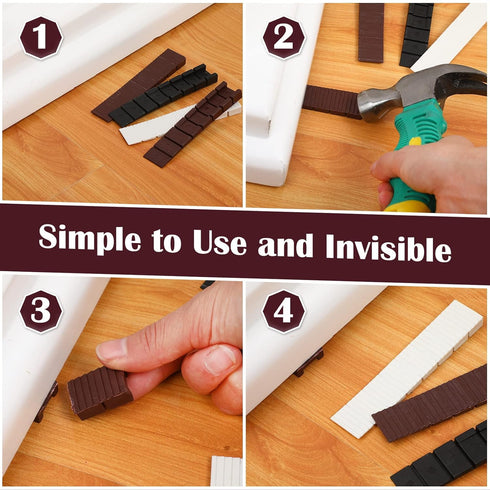 1

2

Simple to Use and Invisible

3

4