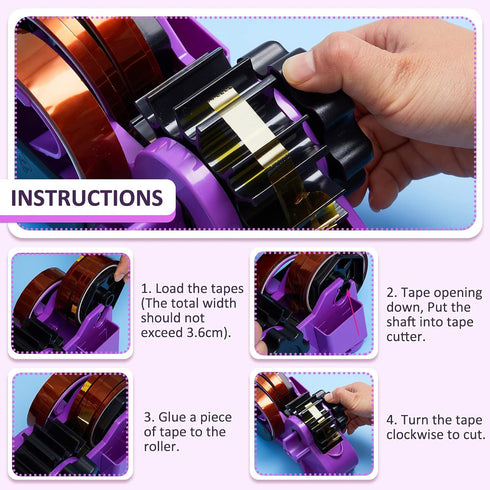 INSTRUCTIONS

1. Load the tapes (The total width should not exceed 3.6cm).

2. Tape opening down, Put the shaft into tape cutter.

3. Glue a piece of tape to the roller.

4. Turn the tape clockwise to cut.