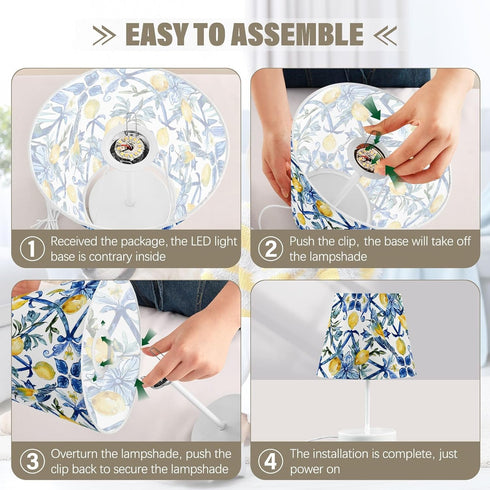 EASY TO ASSEMBLE

1 Received the package, the LED light base is contrary inside

2 Push the clip, the base will take off the lampshade

3 Overturn the lampshade, push the clip back to secure the lampshade

4 The installation is complete, just power on