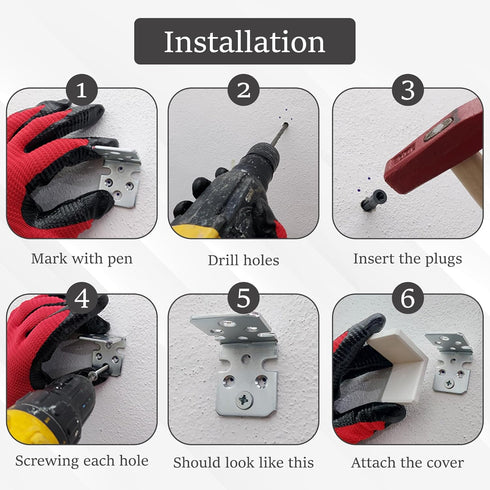 Installation

1

Mark with pen

2

Drill holes

3

Insert the plugs

4

Screwing each hole

5

Should look like this

6

Attach the cover