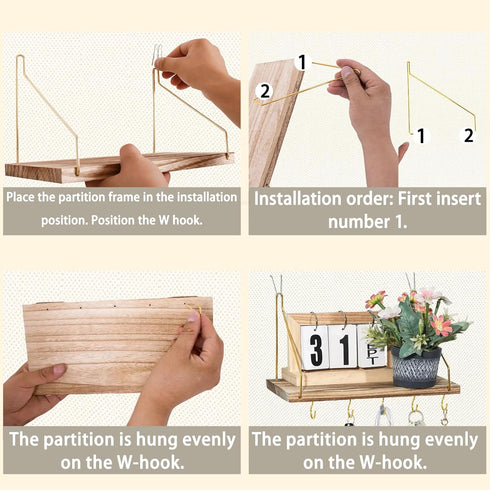 Place the partition frame in the installation position. Position the W hook.

1
2
1
2
Installation order: First insert number 1.

The partition is hung evenly on the W-hook.

3 1 EPT

The partition is hung evenly on the W-hook.