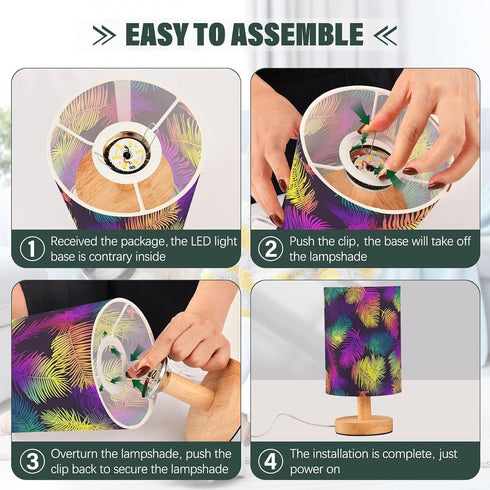 EASY TO ASSEMBLE

① Received the package, the LED light base is contrary inside

② Push the clip, the base will take off the lampshade

③ Overturn the lampshade, push the clip back to secure the lampshade

④ The installation is complete, just power on