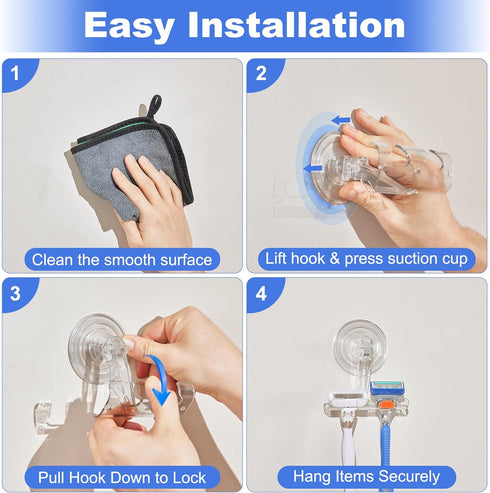 Easy Installation

1
Clean the smooth surface

2
Lift hook & press suction cup

3
Pull Hook Down to Lock

4
Hang Items Securely