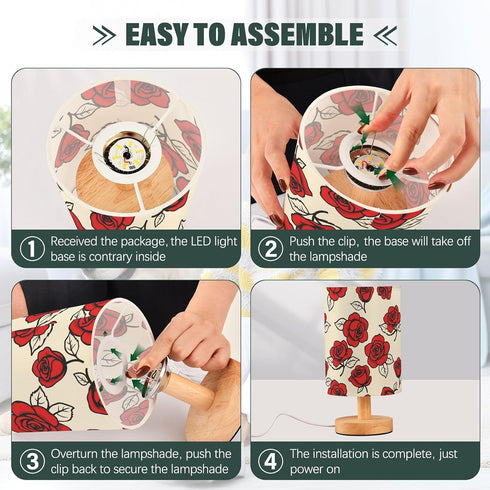 EASY TO ASSEMBLE

① Received the package, the LED light base is contrary inside

② Push the clip, the base will take off the lampshade

③ Overturn the lampshade, push the clip back to secure the lampshade

④ The installation is complete, just power on