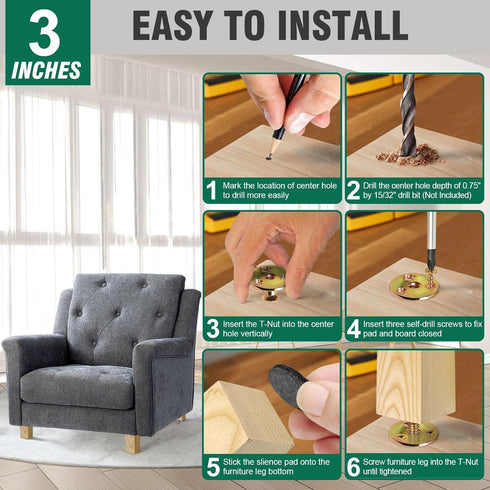 3 INCHES

EASY TO INSTALL

1 Mark the location of center hole to drill more easily

2 Drill the center hole depth of 0.75" by 15/32" drill bit (Not Included)

3 Insert the T-Nut into the center hole vertically

4 Insert three self-drill screws to fix pad and board closed

5 Stick the slience pad onto the furniture leg bottom

6 Screw furniture leg into the T-Nut until tightened