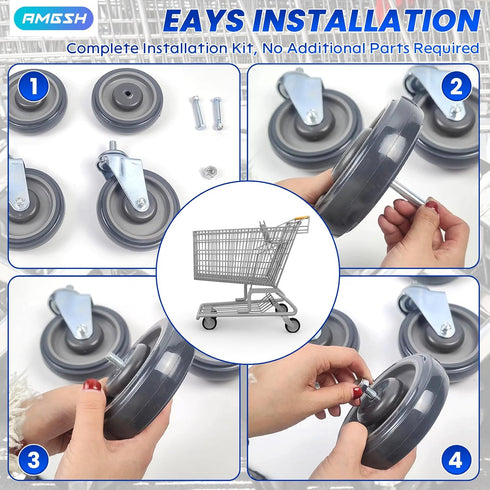 AMGSH

EAYS INSTALLATION

Complete Installation Kit, No Additional Parts Required

1

2

3

4