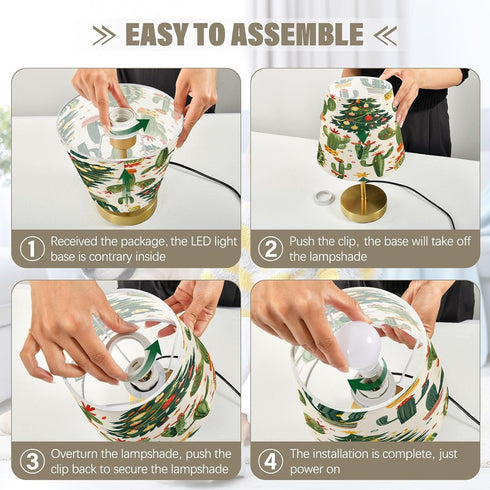 EASY TO ASSEMBLE

1 Received the package, the LED light base is contrary inside

2 Push the clip, the base will take off the lampshade

3 Overturn the lampshade, push the clip back to secure the lampshade

4 The installation is complete, just power on