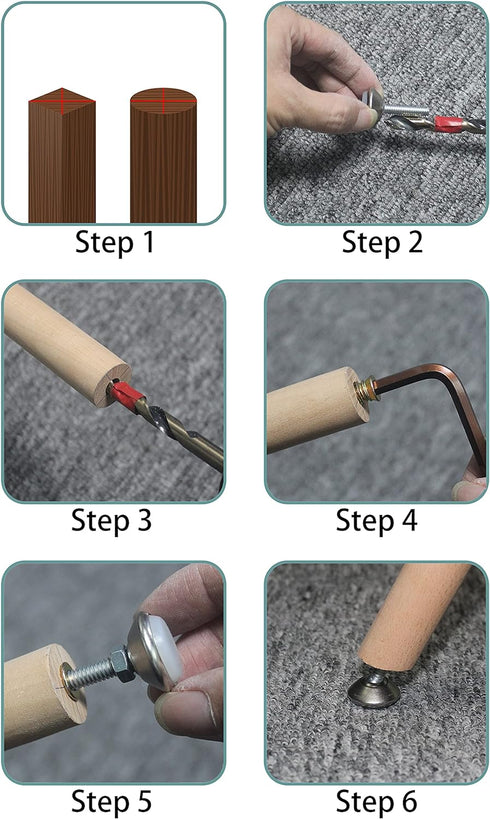 Step 1

Step 2

Step 3

Step 4

Step 5

Step 6