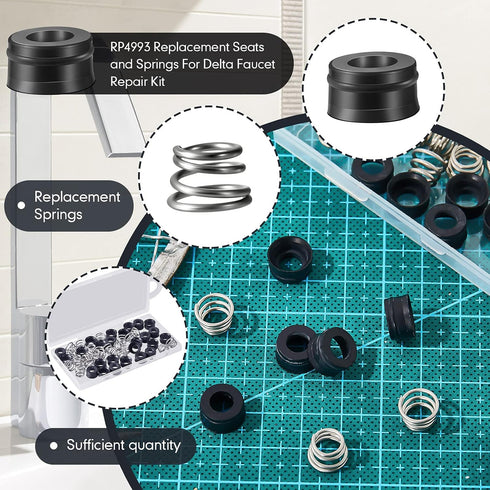 RP4993 Replacement Seats and Springs For Delta Faucet Repair Kit

Replacement Springs

Sufficient quantity