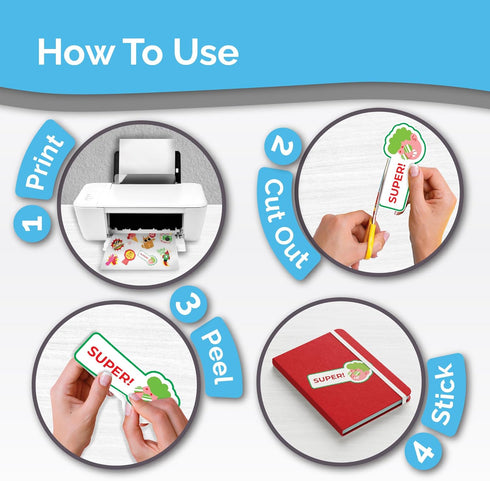 How To Use

1 Print

2 Cut Out

SUPER!

3 Peel

SUPER!

4 Stick

SUPER!