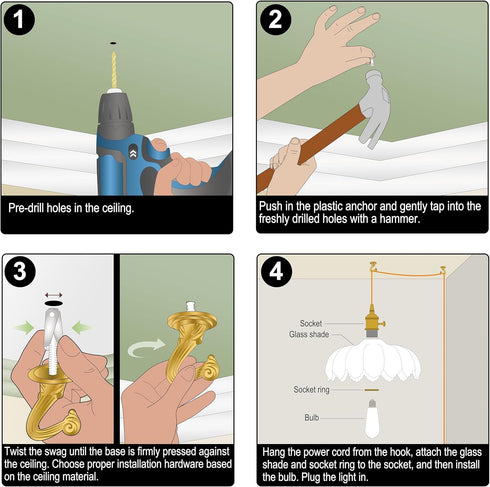 1

Pre-drill holes in the ceiling.

2

Push in the plastic anchor and gently tap into the freshly drilled holes with a hammer.

3

Twist the swag until the base is firmly pressed against the ceiling. Choose proper installation hardware based on the ceiling material.

4

Socket

Glass shade

Socket ring

Bulb

Hang the power cord from the hook, attach the glass shade and socket ring to the socket, and then install the bulb. Plug the light in.