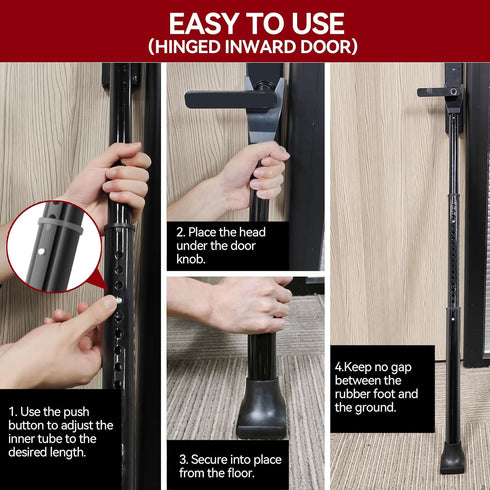 EASY TO USE
(HINGED INWARD DOOR)

1. Use the push button to adjust the inner tube to the desired length.

2. Place the head under the door knob.

3. Secure into place from the floor.

4.Keep no gap between the rubber foot and the ground.