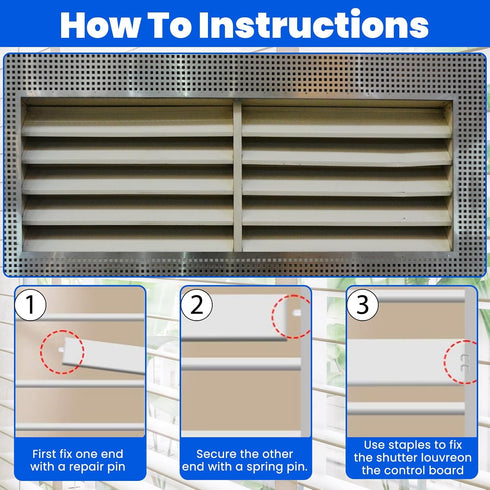 How To Instructions

1
First fix one end with a repair pin

2
Secure the other end with a spring pin.

3
Use staples to fix the shutter louvreon the control board