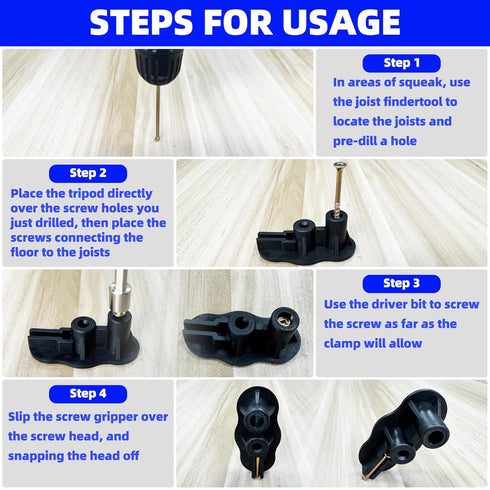 STEPS FOR USAGE

Step 1

In areas of squeak, use the joist findertool to locate the joists and pre-dill a hole

Step 2

Place the tripod directly over the screw holes you just drilled, then place the screws connecting the floor to the joists

Step 3

Use the driver bit to screw the screw as far as the clamp will allow

Step 4

Slip the screw gripper over the screw head, and snapping the head off