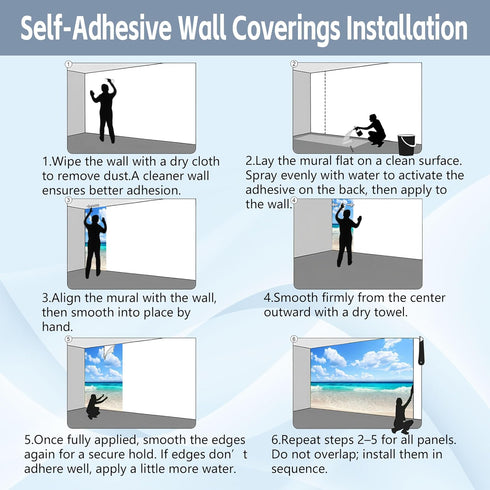 Self-Adhesive Wall Coverings Installation

①

1.Wipe the wall with a dry cloth to remove dust.A cleaner wall ensures better adhesion.

②

2.Lay the mural flat on a clean surface. Spray evenly with water to activate the adhesive on the back, then apply to the wall.

③

3.Align the mural with the wall, then smooth into place by hand.

④

4.Smooth firmly from the center outward with a dry towel.

⑤

5.Once fully applied, smooth the edges again for a secure hold. If edges don’t adhere well, apply a little more water.

⑥

6.Repeat steps 2–5 for all panels. Do not overlap; install them in sequence.