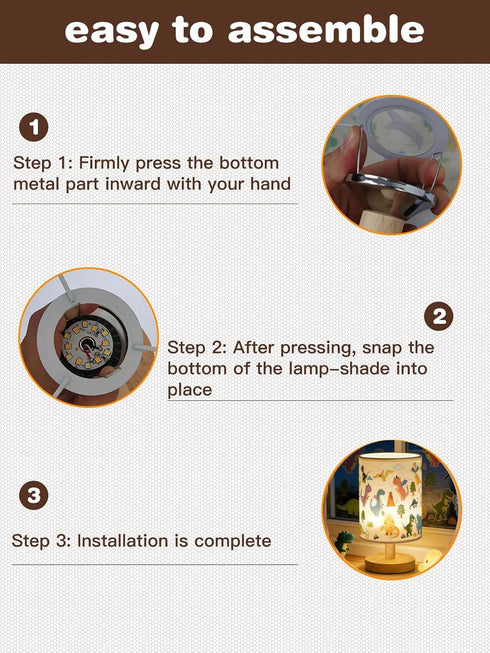 easy to assemble

1

Step 1: Firmly press the bottom metal part inward with your hand

2

Step 2: After pressing, snap the bottom of the lamp-shade into place

3

Step 3: Installation is complete