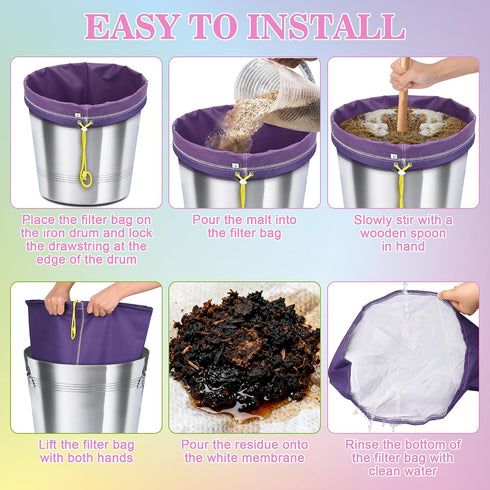 EASY TO INSTALL

Place the filter bag on the iron drum and lock the drawstring at the edge of the drum

Pour the malt into the filter bag

Slowly stir with a wooden spoon in hand

Lift the filter bag with both hands

Pour the residue onto the white membrane

Rinse the bottom of the filter bag with clean water