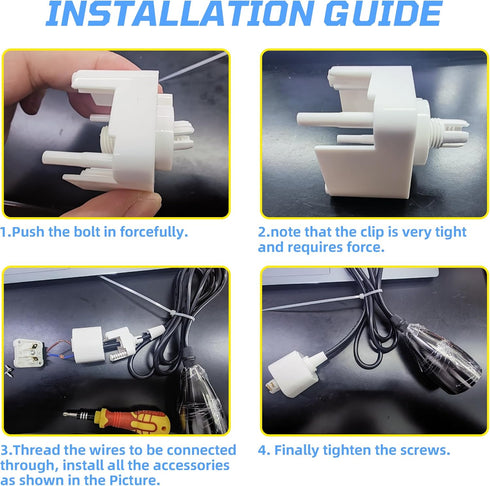 INSTALLATION GUIDE

1.Push the bolt in forcefully.

2.note that the clip is very tight and requires force.

3.Thread the wires to be connected through, install all the accessories as shown in the Picture.

4. Finally tighten the screws.