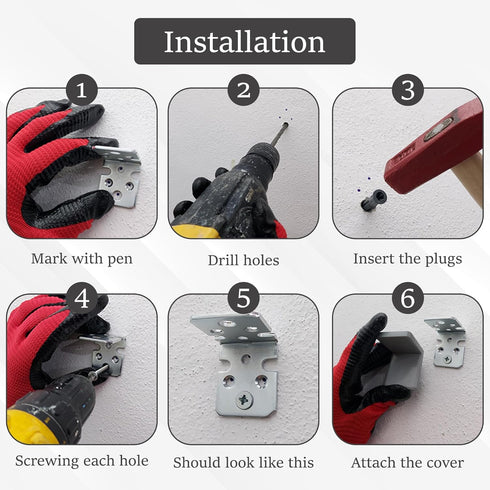 Installation

1

Mark with pen

2

Drill holes

3

Insert the plugs

4

Screwing each hole

5

Should look like this

6

Attach the cover