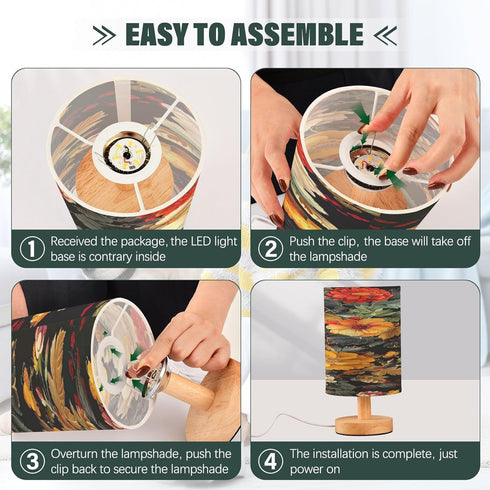 EASY TO ASSEMBLE

① Received the package, the LED light base is contrary inside

② Push the clip, the base will take off the lampshade

③ Overturn the lampshade, push the clip back to secure the lampshade

④ The installation is complete, just power on