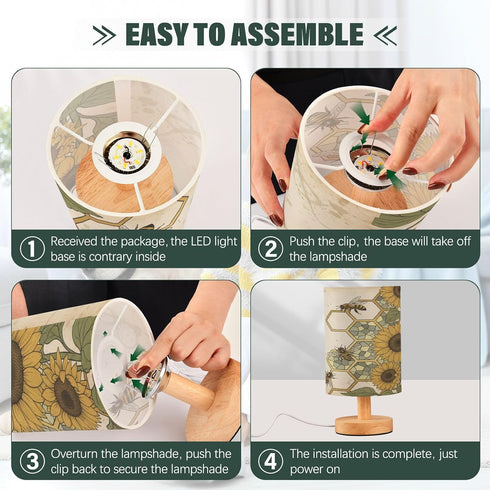 EASY TO ASSEMBLE

① Received the package, the LED light base is contrary inside

② Push the clip, the base will take off the lampshade

③ Overturn the lampshade, push the clip back to secure the lampshade

④ The installation is complete, just power on