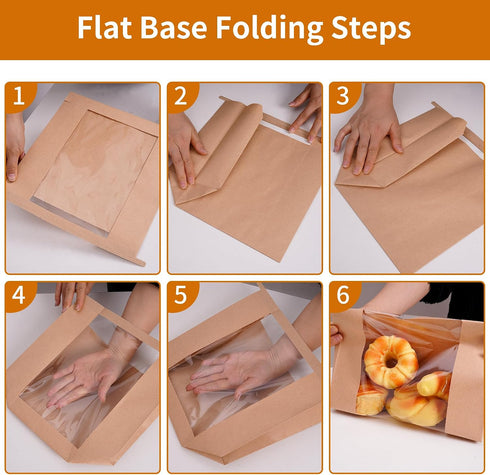 Flat Base Folding Steps

1

2

3

4

5

6