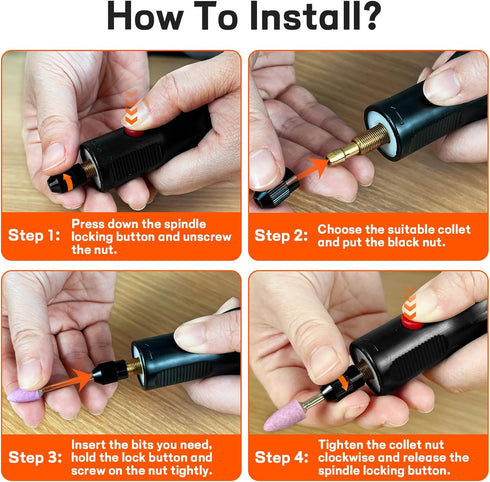 How To Install?

Step 1: Press down the spindle locking button and unscrew the nut.

Step 2: Choose the suitable collet and put the black nut.

Step 3: Insert the bits you need, hold the lock button and screw on the nut tightly.

Step 4: Tighten the collet nut clockwise and release the spindle locking button.