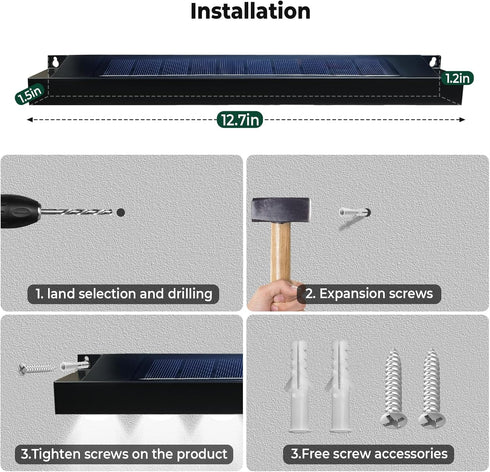 Installation

1.5in

1.2in

12.7in

1. land selection and drilling

2. Expansion screws

3.Tighten screws on the product

3.Free screw accessories