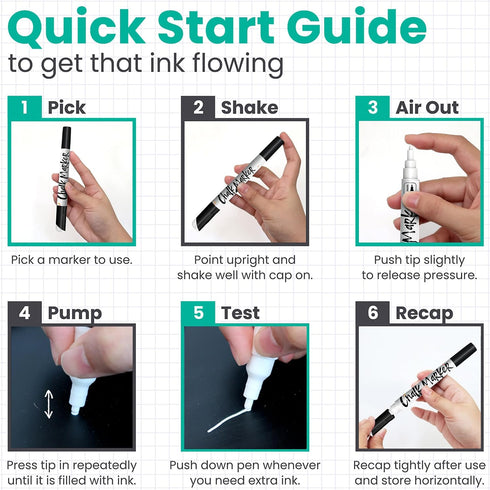 Quick Start Guide
to get that ink flowing

1 Pick

Chalk Marker

Pick a marker to use.

2 Shake

Chalk Marker

Point upright and shake well with cap on.

3 Air Out

Marker

Push tip slightly to release pressure.

4 Pump

Press tip in repeatedly until it is filled with ink.

5 Test

Push down pen whenever you need extra ink.

6 Recap

Chalk Marker

Recap tightly after use and store horizontally.