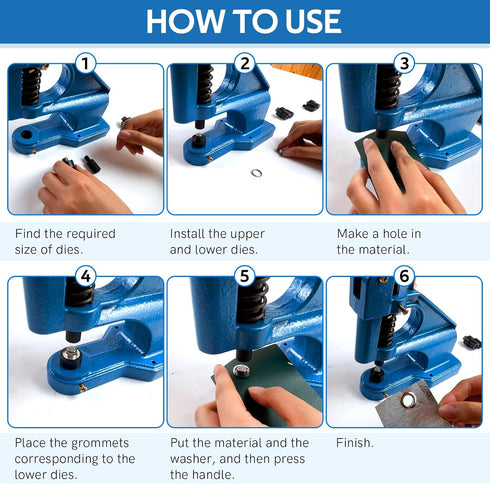 HOW TO USE

1

Find the required size of dies.

2

Install the upper and lower dies.

3

Make a hole in the material.

4

Place the grommets corresponding to the lower dies.

5

Put the material and the washer, and then press the handle.

6

Finish.