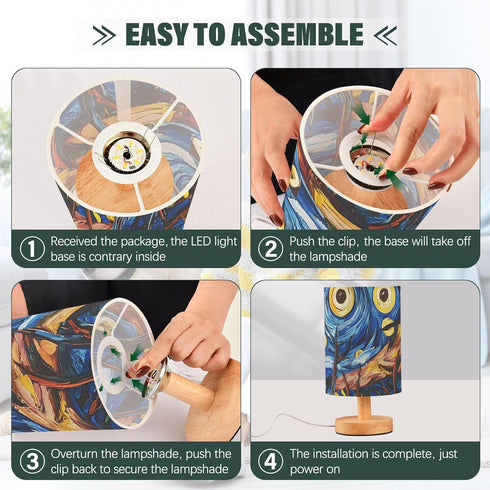 EASY TO ASSEMBLE

① Received the package, the LED light base is contrary inside

② Push the clip, the base will take off the lampshade

③ Overturn the lampshade, push the clip back to secure the lampshade

④ The installation is complete, just power on