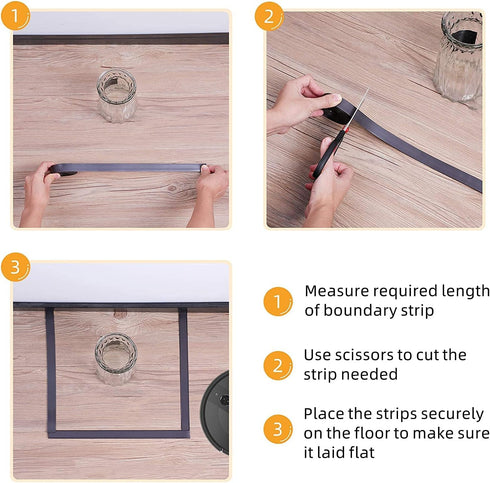 1

2

3

1 Measure required length of boundary strip

2 Use scissors to cut the strip needed

3 Place the strips securely on the floor to make sure it laid flat