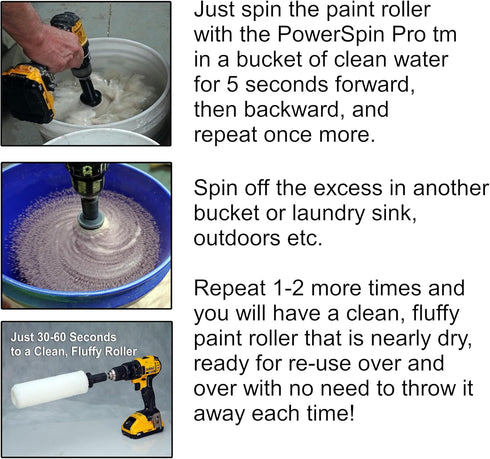 Just spin the paint roller with the PowerSpin Pro tm in a bucket of clean water for 5 seconds forward, then backward, and repeat once more.

Spin off the excess in another bucket or laundry sink, outdoors etc.

Just 30-60 Seconds to a Clean, Fluffy Roller

Repeat 1-2 more times and you will have a clean, fluffy paint roller that is nearly dry, ready for re-use over and over with no need to throw it away each time!