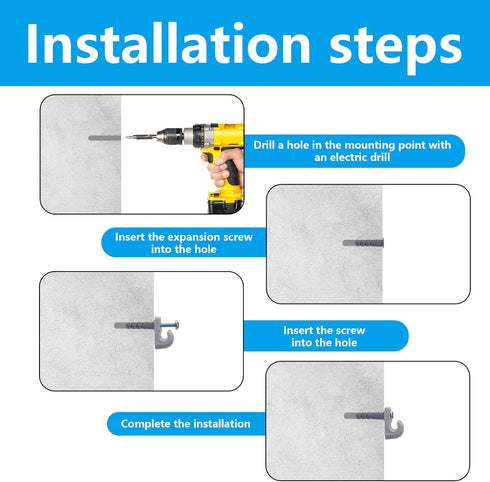 Installation steps

Drill a hole in the mounting point with an electric drill

Insert the expansion screw into the hole

Insert the screw into the hole

Complete the installation