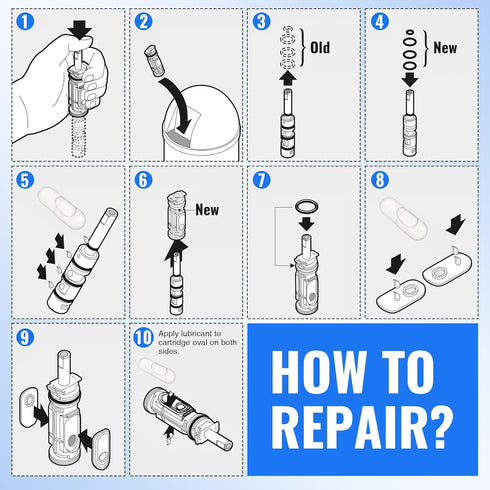 1

2

3

Old

4

New

5

6

New

7

8

9

10

Apply lubricant to cartridge oval on both sides.

HOW TO REPAIR?