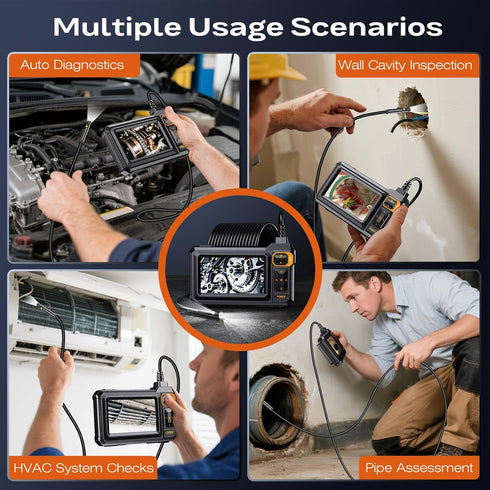 Multiple Usage Scenarios

Auto Diagnostics

Wall Cavity Inspection

HVAC System Checks

Pipe Assessment