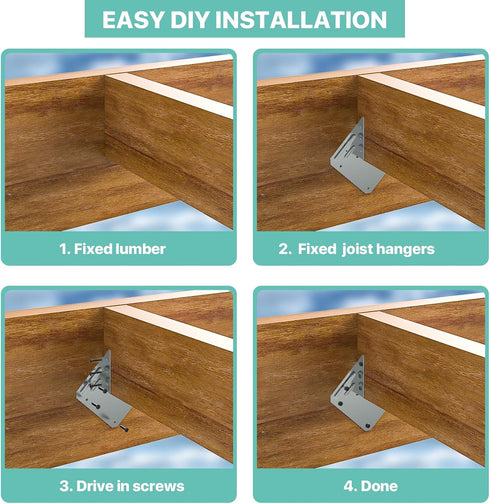 EASY DIY INSTALLATION

1. Fixed lumber

2. Fixed joist hangers

3. Drive in screws

4. Done