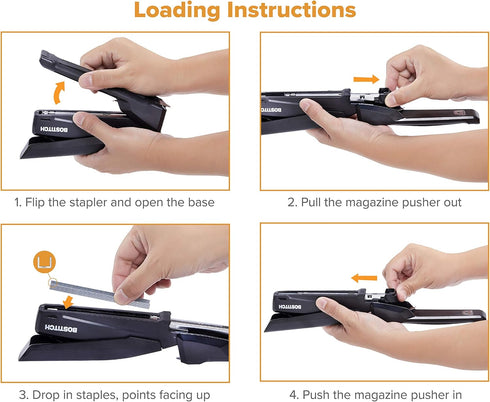 Loading Instructions

BOSTITCH

1. Flip the stapler and open the base

BOSTITCH

2. Pull the magazine pusher out

BOSTITCH

3. Drop in staples, points facing up

BOSTITCH

4. Push the magazine pusher in