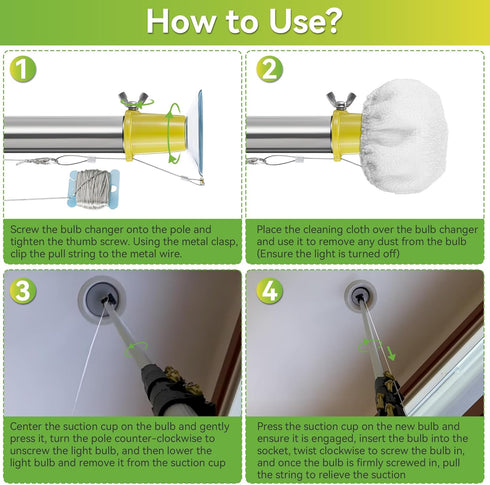 How to Use?

1

Screw the bulb changer onto the pole and tighten the thumb screw. Using the metal clasp, clip the pull string to the metal wire.

2

Place the cleaning cloth over the bulb changer and use it to remove any dust from the bulb (Ensure the light is turned off)

3

Center the suction cup on the bulb and gently press it, turn the pole counter-clockwise to unscrew the light bulb, and then lower the light bulb and remove it from the suction cup

4

Press the suction cup on the new bulb and ensure it is engaged, insert the bulb into the socket, twist clockwise to screw the bulb in, and once the bulb is firmly screwed in, pull the string to relieve the suction