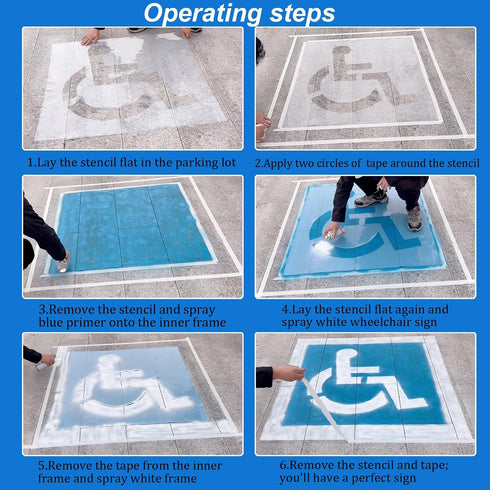 Operating steps

1.Lay the stencil flat in the parking lot

2.Apply two circles of  tape around the stencil

3.Remove the stencil and spray blue primer onto the inner frame

4.Lay the stencil flat again and spray white wheelchair sign

5.Remove the tape from the inner frame and spray white frame

6.Remove the stencil and tape; you'll have a perfect sign