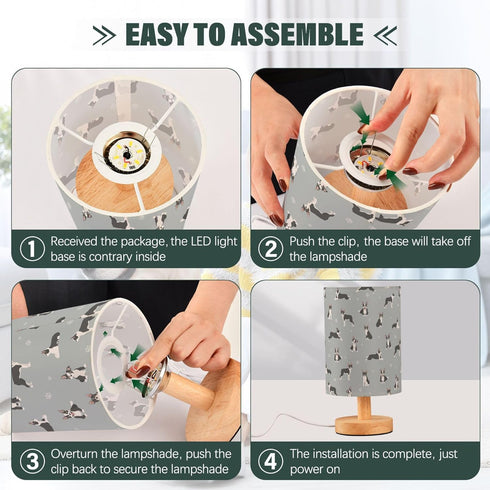 EASY TO ASSEMBLE

1 Received the package, the LED light base is contrary inside

2 Push the clip, the base will take off the lampshade

3 Overturn the lampshade, push the clip back to secure the lampshade

4 The installation is complete, just power on